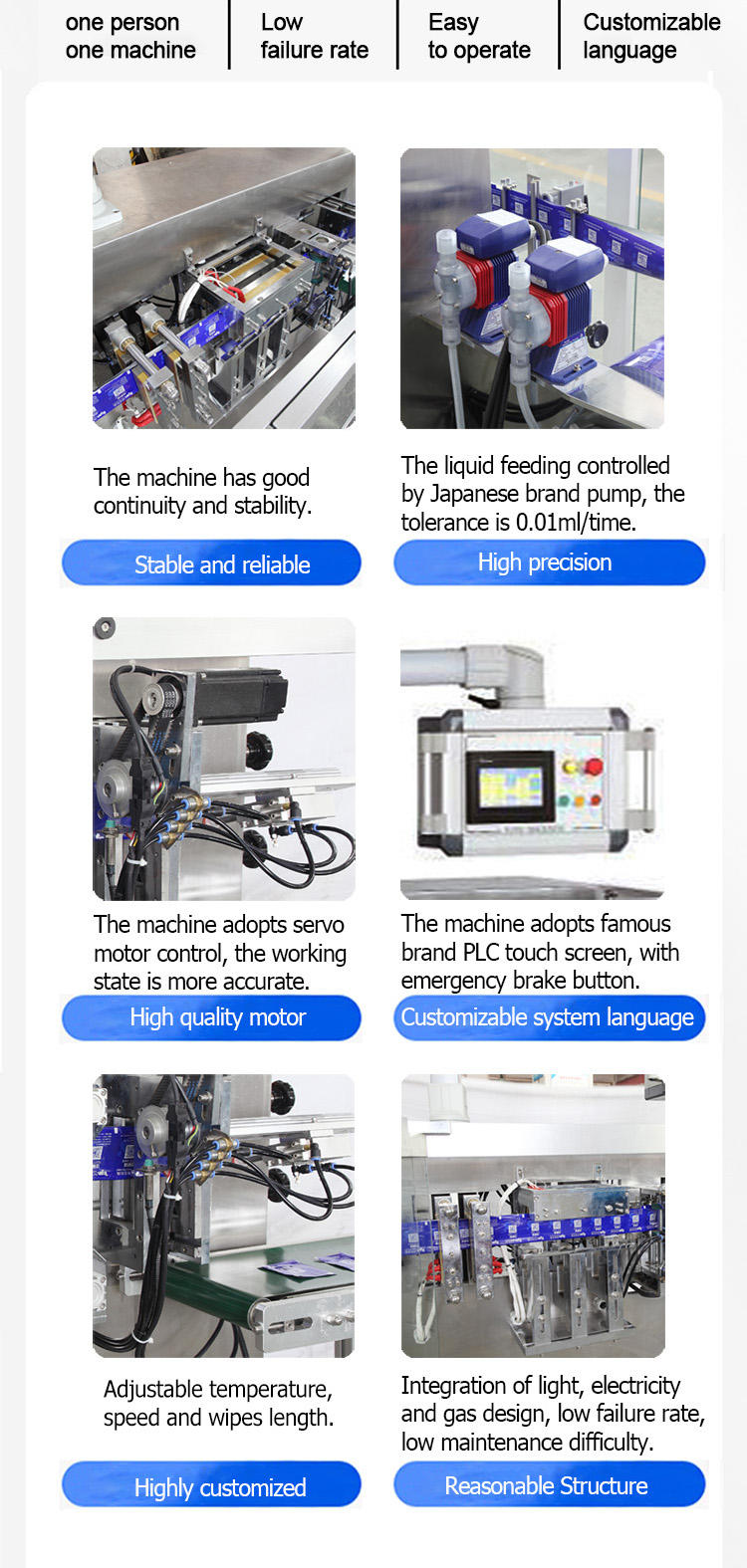 one person one machine

Low failure rate

Easy to operate

Customizable language

The machine has good continuity and stability.

Stable and reliable

The liquid feeding controlled by Japanese brand pump, the tolerance is 0.01ml/time.

High precision

The machine adopts servo motor control, the working state is more accurate.

High quality motor

The machine adopts famous brand PLC touch screen, with emergency brake button.

Customizable system language

Adjustable temperature, speed and wipes length.

Highly customized

Integration of light, electricity and gas design, low failure rate, low maintenance difficulty.

Reasonable Structure