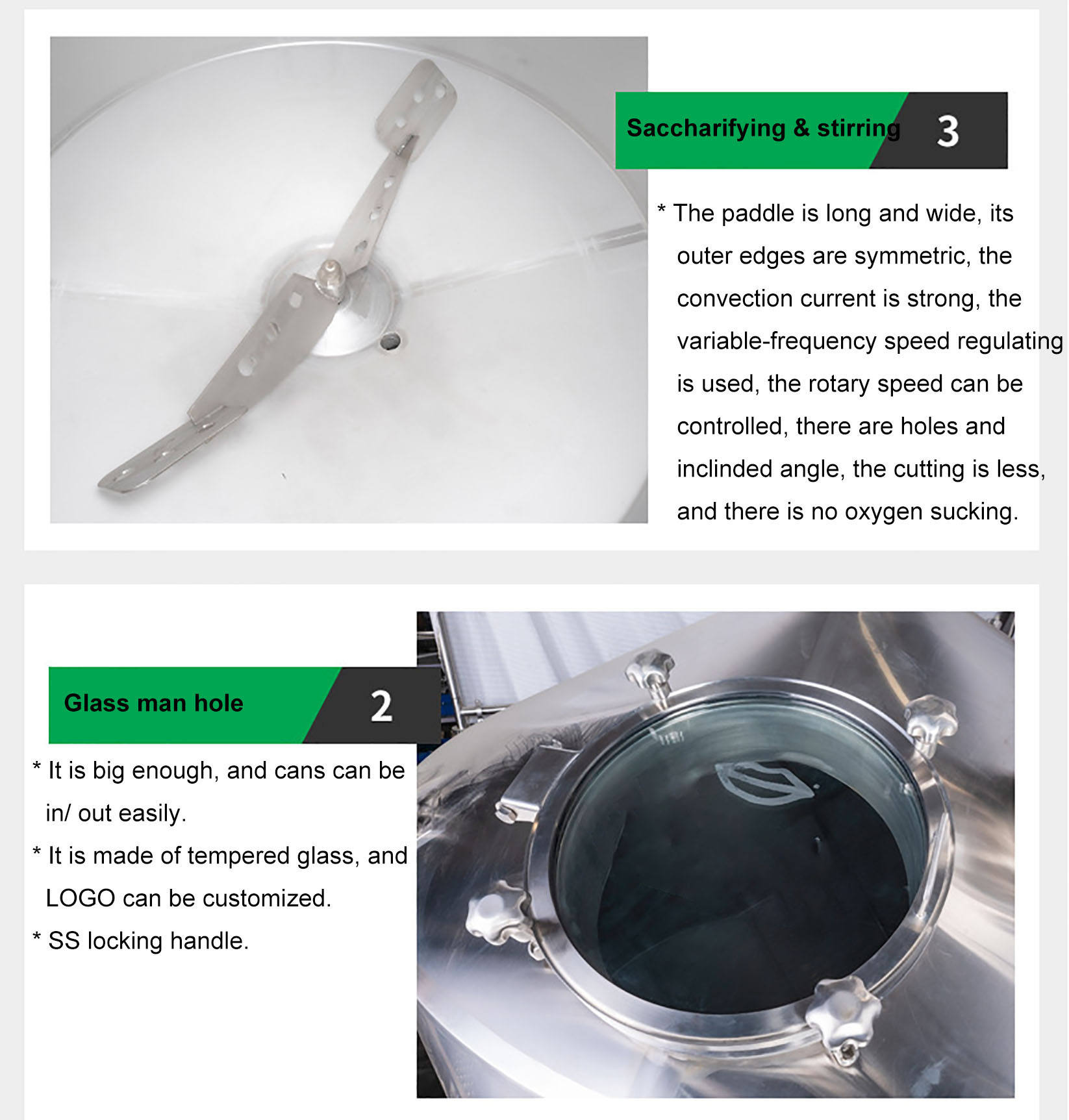 Saccharifying & stirring 3

* The paddle is long and wide, its outer edges are symmetric, the convection current is strong, the variable-frequency speed regulating is used, the rotary speed can be controlled, there are holes and inclinded angle, the cutting is less, and there is no oxygen sucking.

Glass man hole 2

* It is big enough, and cans can be in/ out easily.

* It is made of tempered glass, and LOGO can be customized.

* SS locking handle.